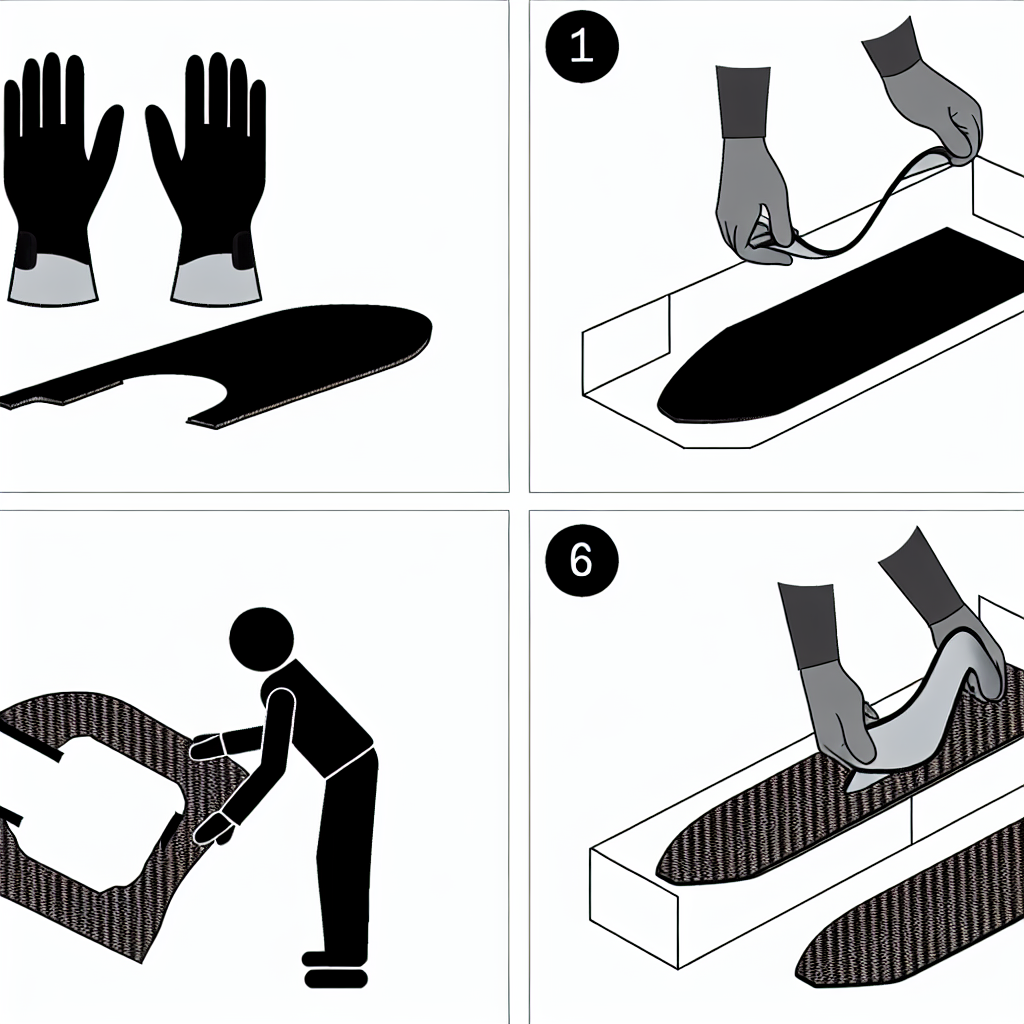 1

6